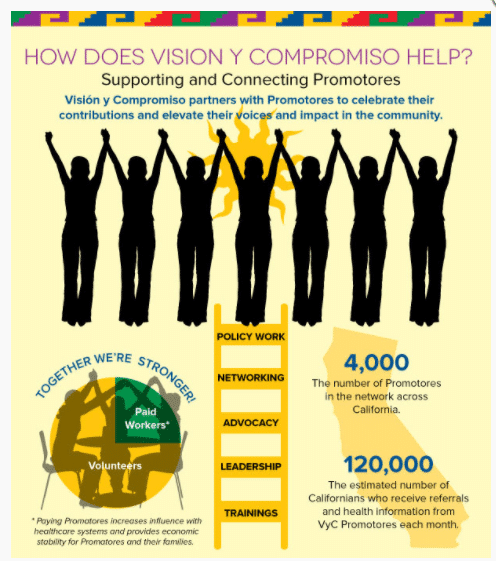 HOW DOES VISION Y COMPROMISO HELP?

Supporting and Connecting Promotores

Visión y Compromiso partners with Promotores to celebrate their contributions and elevate their voices and impact in the community.

TOGETHER WE'RE STRONGER!

Paid Workers*

Volunteers

* Paying Promotores increases influence with healthcare systems and provides economic stability for Promatores and their families.

POLICY WORK

NETWORKING

ADVOCACY

LEADERSHIP

TRAININGS

4,000

The number of Promotores in the network across California.

120,000

The estimated number of Californians who receive referrals and health information from VyC Promotores each month.